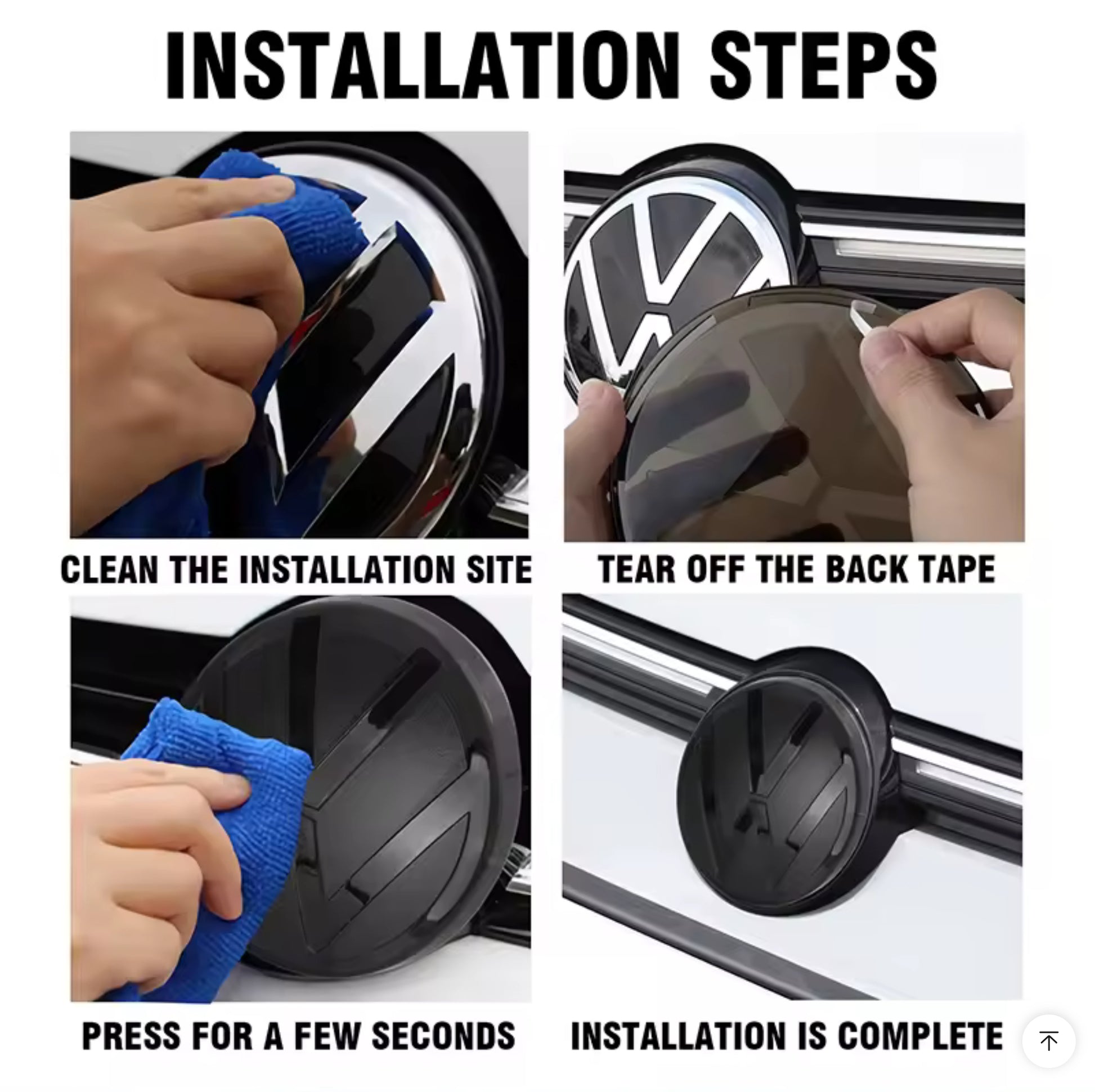 INSTALLATION STEPS

CLEAN THE INSTALLATION SITE

TEAR OFF THE BACK TAPE

PRESS FOR A FEW SECONDS

INSTALLATION IS COMPLETE