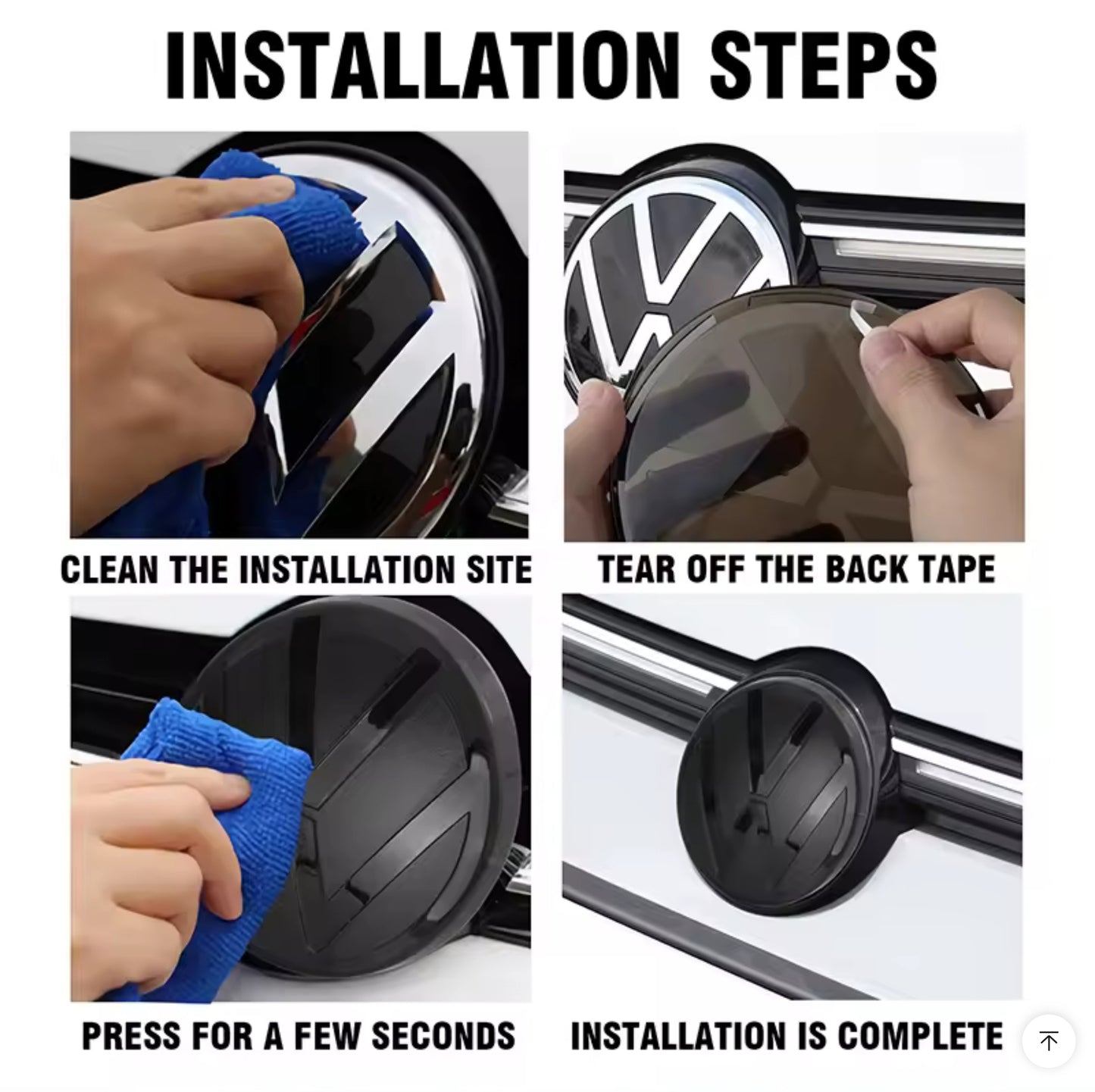 INSTALLATION STEPS

CLEAN THE INSTALLATION SITE

TEAR OFF THE BACK TAPE

PRESS FOR A FEW SECONDS

INSTALLATION IS COMPLETE